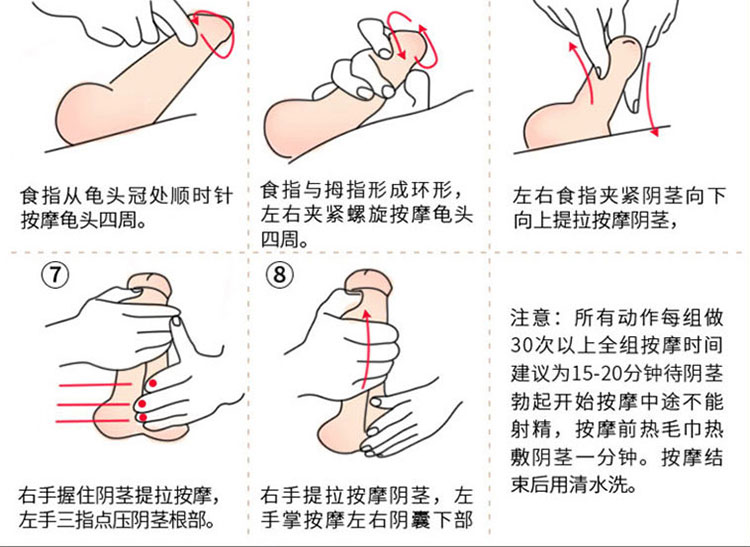 食指从龟头冠处顺时针按摩龟头四周。

食指与拇指形成环形，左右夹紧螺旋按摩龟头四周。

左右食指夹紧阴茎向下向上提拉按摩阴茎，

⑦

右手握住阴茎提拉按摩，左手三指点压阴茎根部。

⑧

右手提拉按摩阴茎，左手掌按摩左右阴囊下部

注意：所有动作每组做30次以上全组按摩时间建议为15-20分钟待阴茎勃起开始按摩中途不能射精，按摩前热毛巾热敷阴茎一分钟。按摩结束后用清水洗。