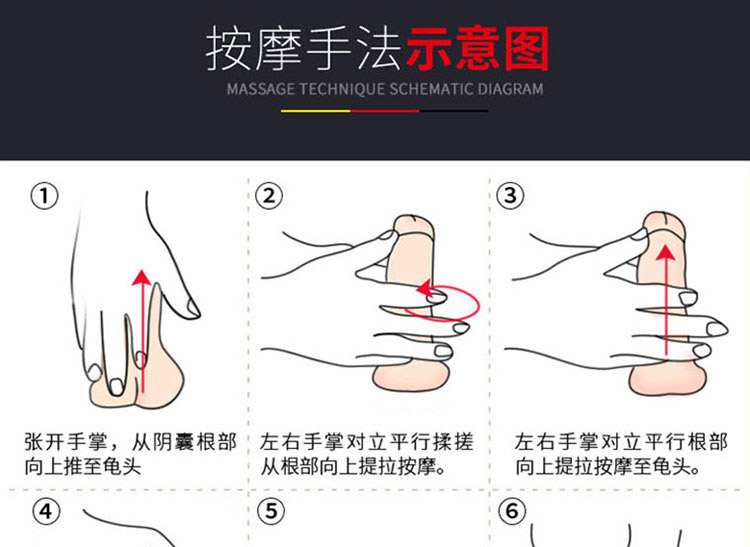 按摩手法示意图
MASSAGE TECHNIQUE SCHEMATIC DIAGRAM

①
张开手掌，从阴囊根部向上推至龟头

②
左右手掌对立平行揉搓从根部向上提拉按摩。

③
左右手掌对立平行根部向上提拉按摩至龟头。

④

⑤

⑥